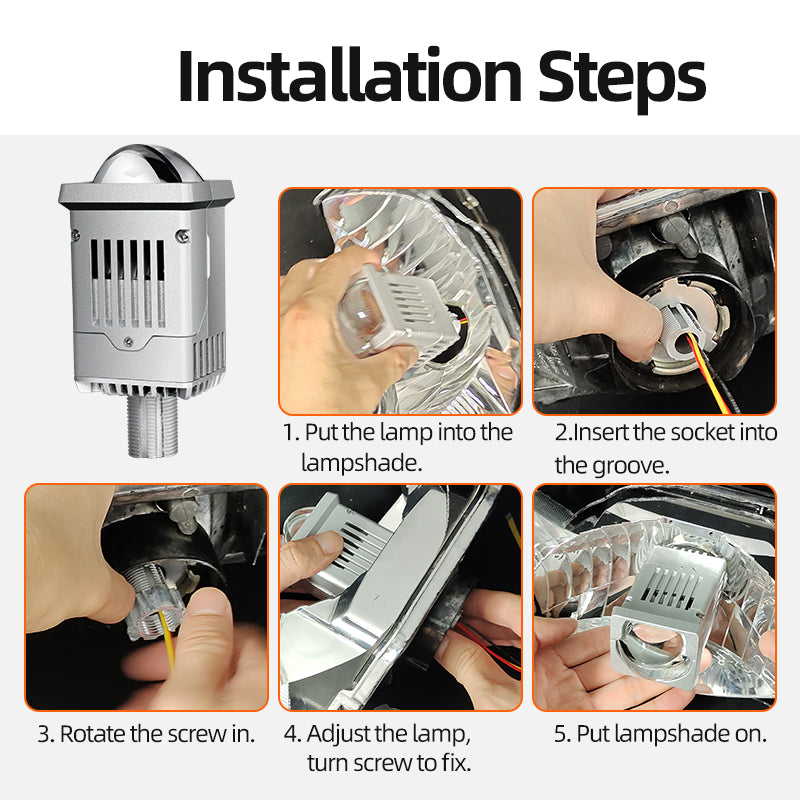 Installation Steps

1. Put the lamp into the lampshade.

2.Insert the socket into the groove.

3. Rotate the screw in.

4. Adjust the lamp, turn screw to fix.

5. Put lampshade on.