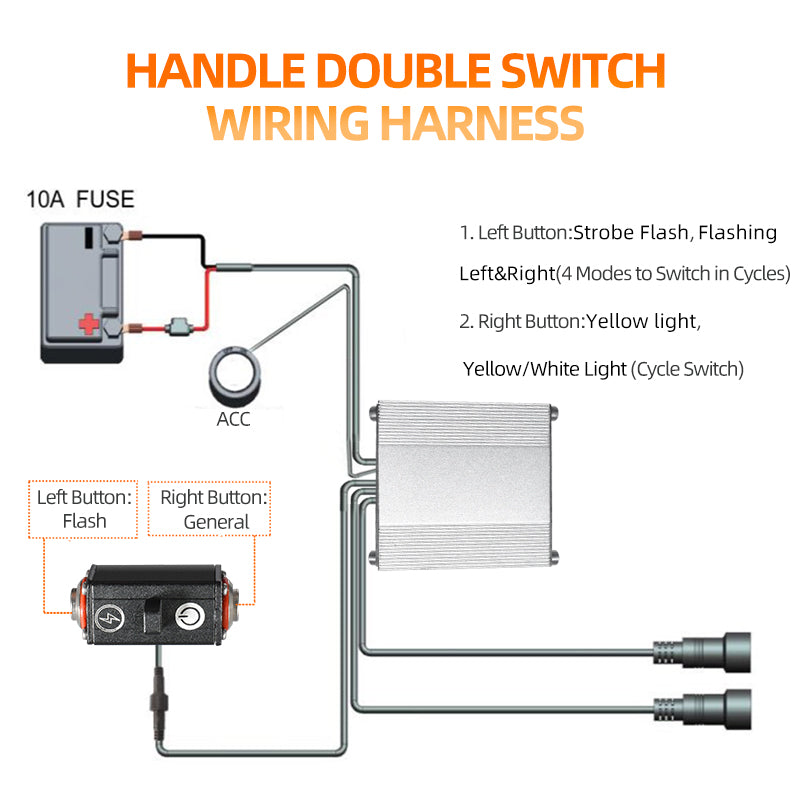 HANDLE DOUBLE SWITCH
WIRING HARNESS

10A FUSE

1. Left Button:Strobe Flash, Flashing Left&Right(4 Modes to Switch in Cycles)

2. Right Button:Yellow light, Yellow/White Light (Cycle Switch)

ACC

Left Button: Flash

Right Button: General